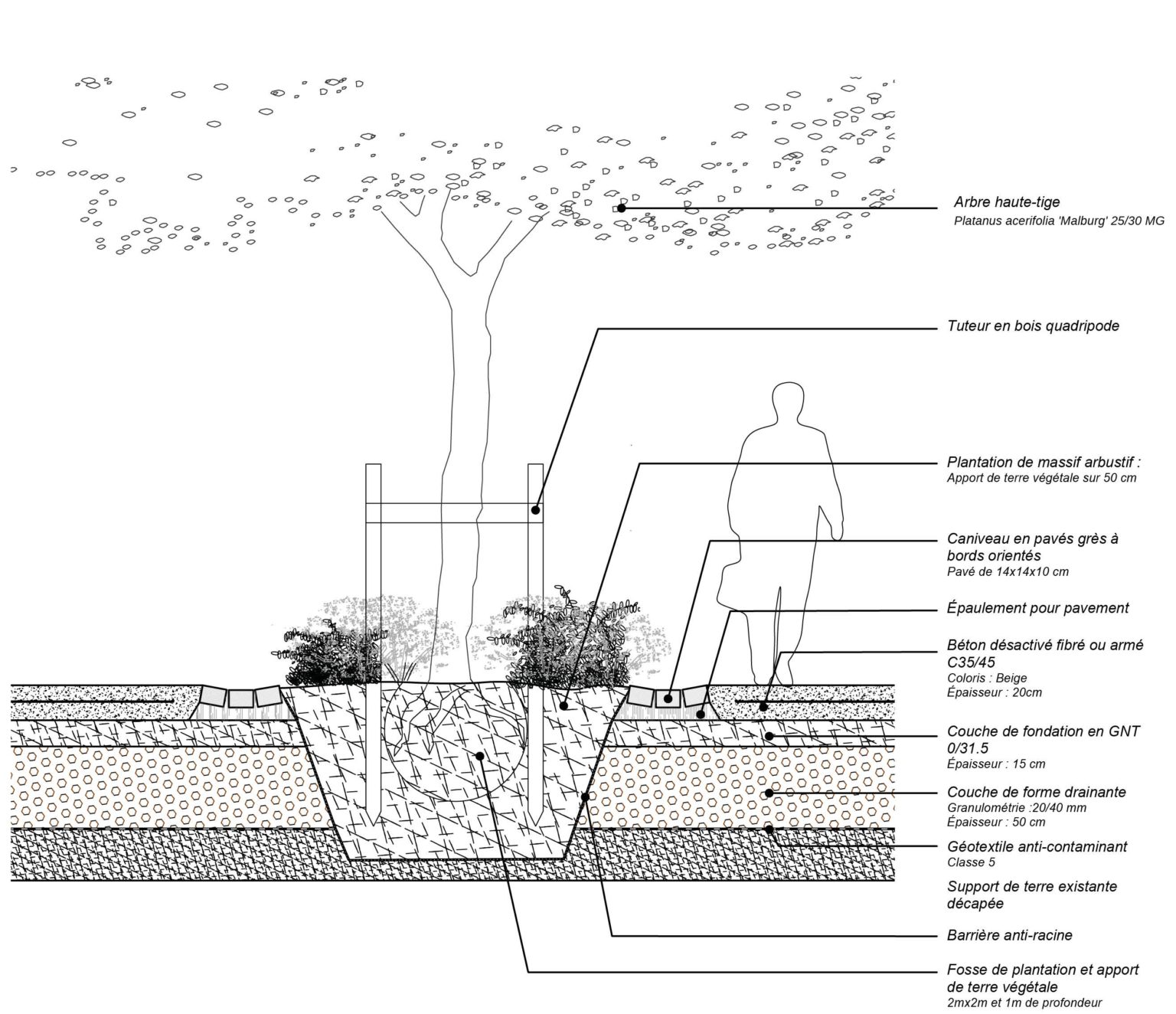 Arbre haute-tige
Platanus acerifolia 'Malburg' 25/30 MG

Tuteur en bois quadripode

Plantation de massif arbustif :
Apport de terre végétale sur 50 cm

Caniveau en pavés grès à bords orientés
Pavé de 14x14x10 cm

Épaulement pour pavement

Béton désactivé fibré ou armé C35/45
Coloris : Beige
Épaisseur : 20cm

Couche de fondation en GNT 0/31.5
Épaisseur : 15 cm

Couche de forme drainante
Granulométrie :20/40 mm
Épaisseur : 50 cm

Géotextile anti-contaminant
Classe 5

Support de terre existante décapée

Barrière anti-racine

Fosse de plantation et apport de terre végétale
2mx2m et 1m de profondeur